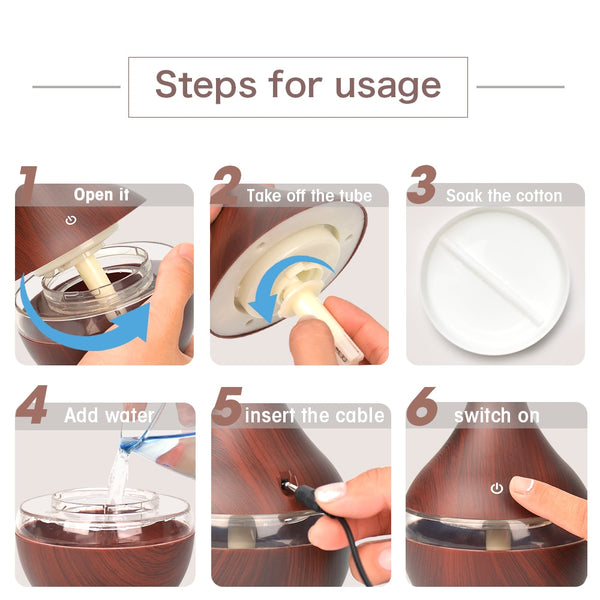 Steps for usage

1 Open it

2 Take off the tube

3 Soak the cotton

4 Add water

5 insert the cable

6 switch on